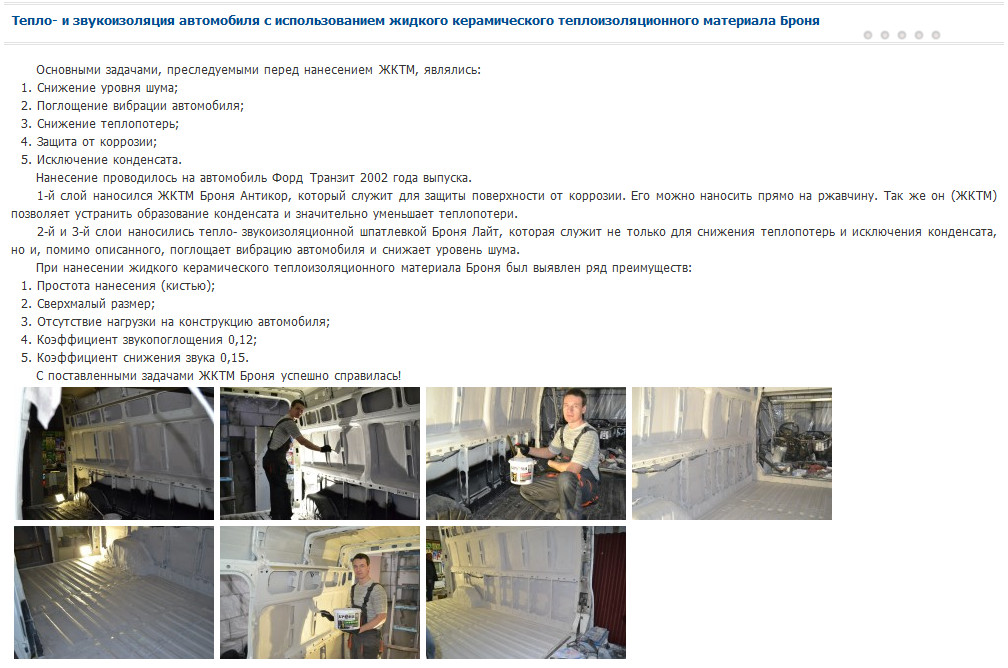 Тепло- и звукоизоляция автомобиля с использованием жидкого керамического теплоизоляционного материала Броня

Основными задачами, преследуемыми перед нанесением ЖКТМ, являлись:
1. Снижение уровня шума;
2. Поглощение вибрации автомобиля;
3. Снижение теплопотерь;
4. Защита от коррозии;
5. Исключение конденсата.

Нанесение проводилось на автомобиль Форд Транзит 2002 года выпуска.

1-й слой наносился ЖКТМ Броня Антикор, который служит для защиты поверхности от коррозии. Его можно наносить прямо на ржавчину. Так же он (ЖКТМ) позволяет устранить образование конденсата и значительно уменьшает теплопотери.

2-й и 3-й слои наносились тепло- звукоизоляционной шпатлевкой Броня Лайт, которая служит не только для снижения теплопотерь и исключения конденсата, но и, помимо описанного, поглощает вибрацию автомобиля и снижает уровень шума.

При нанесении жидкого керамического теплоизоляционного материала Броня был выявлен ряд преимуществ:
1. Простота нанесения (кистью);
2. Сверхмалый размер;
3. Отсутствие нагрузки на конструкцию автомобиля;
4. Коэффициент звукопоглощения 0,12;
5. Коэффициент снижения звука 0,15.

С поставленными задачами ЖКТМ Броня успешно справилась!